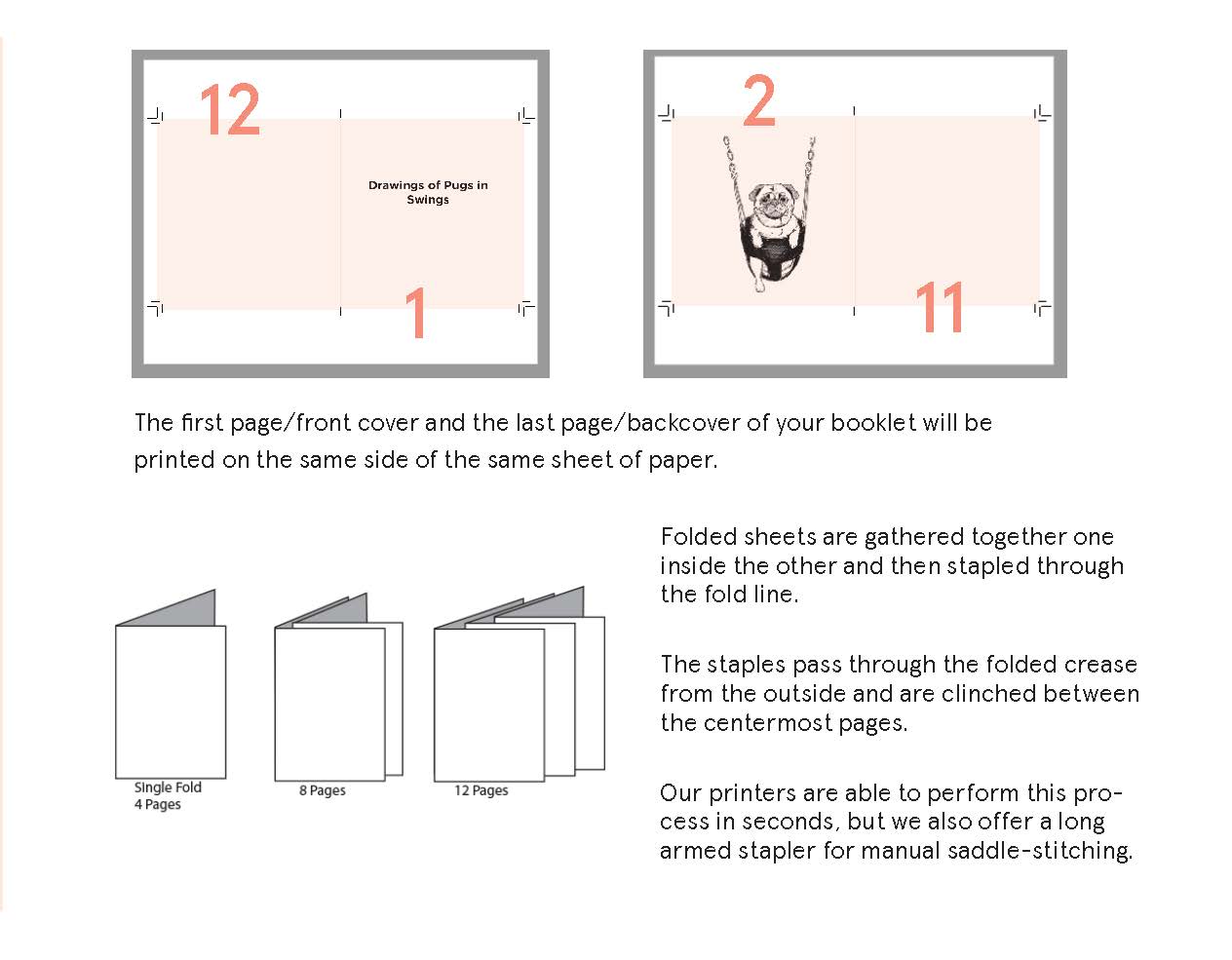 12

Drawings of Pugs in Swings

1

2

11

The first page/front cover and the last page/backcover of your booklet will be printed on the same side of the same sheet of paper.

Single Fold
4 Pages

8 Pages

12 Pages

Folded sheets are gathered together one inside the other and then stapled through the fold line.

The staples pass through the folded crease from the outside and are clinched between the centermost pages.

Our printers are able to perform this process in seconds, but we also offer a long armed stapler for manual saddle-stitching.